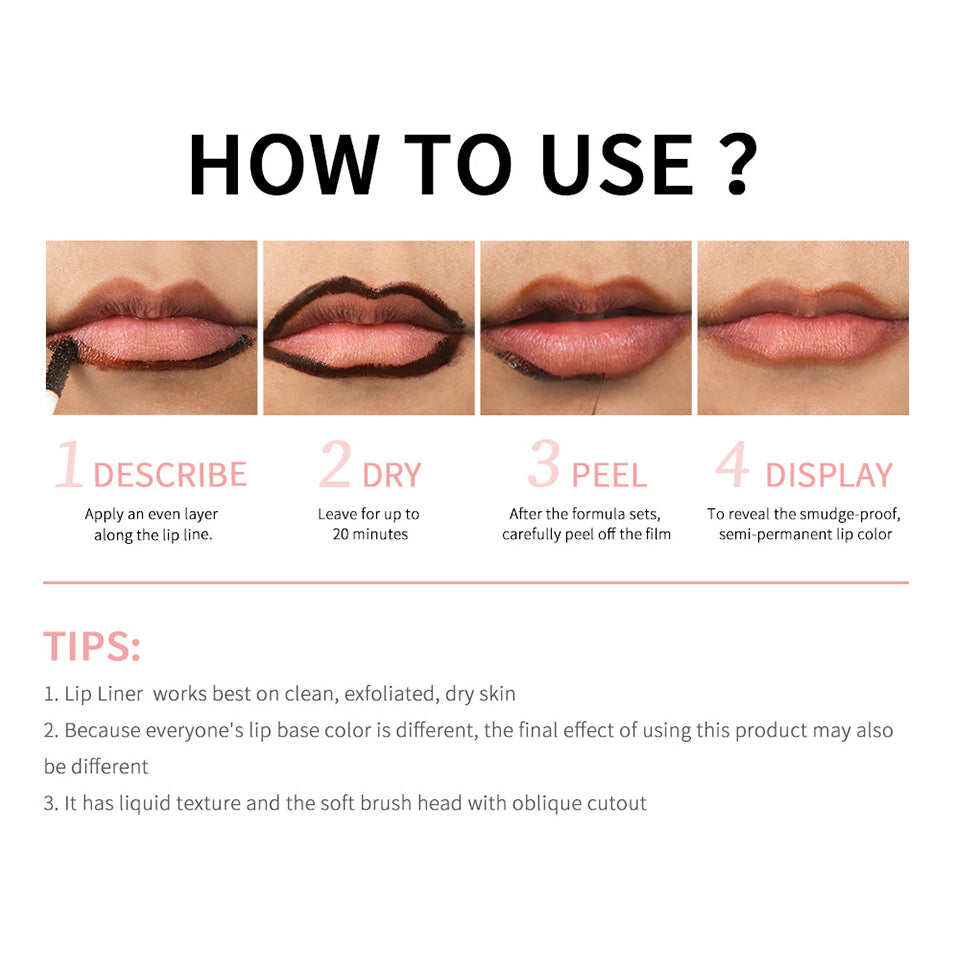 HOW TO USE ?

1 DESCRIBE
Apply an even layer along the lip line.

2 DRY
Leave for up to 20 minutes

3 PEEL
After the formula sets, carefully peel off the film

4 DISPLAY
To reveal the smudge-proof, semi-permanent lip color

TIPS:

1. Lip Liner works best on clean, exfoliated, dry skin
2. Because everyone's lip base color is different, the final effect of using this product may also be different
3. It has liquid texture and the soft brush head with oblique cutout