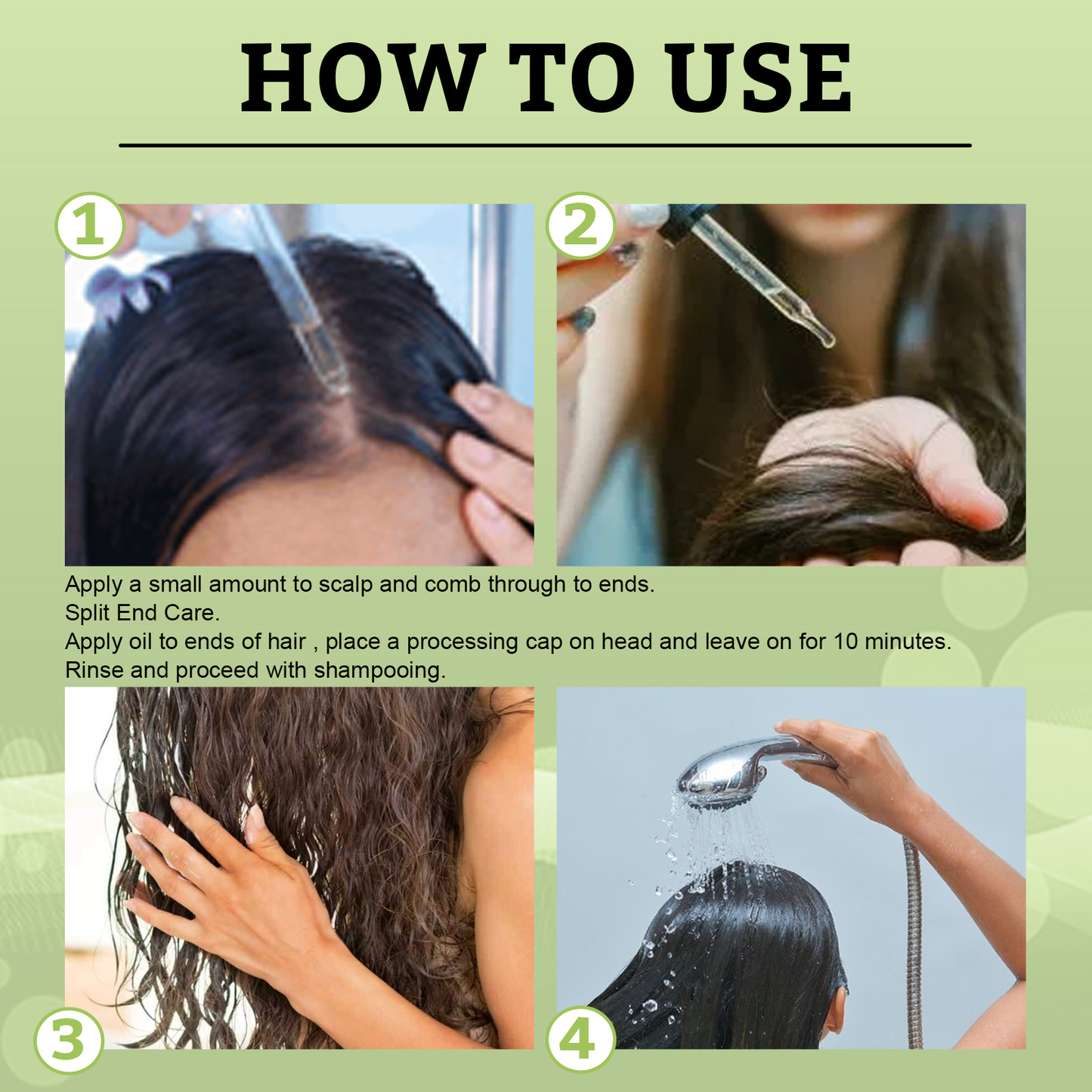 HOW TO USE

1

2

Apply a small amount to scalp and comb through to ends.
Split End Care.
Apply oil to ends of hair , place a processing cap on head and leave on for 10 minutes.
Rinse and proceed with shampooing.

3

4